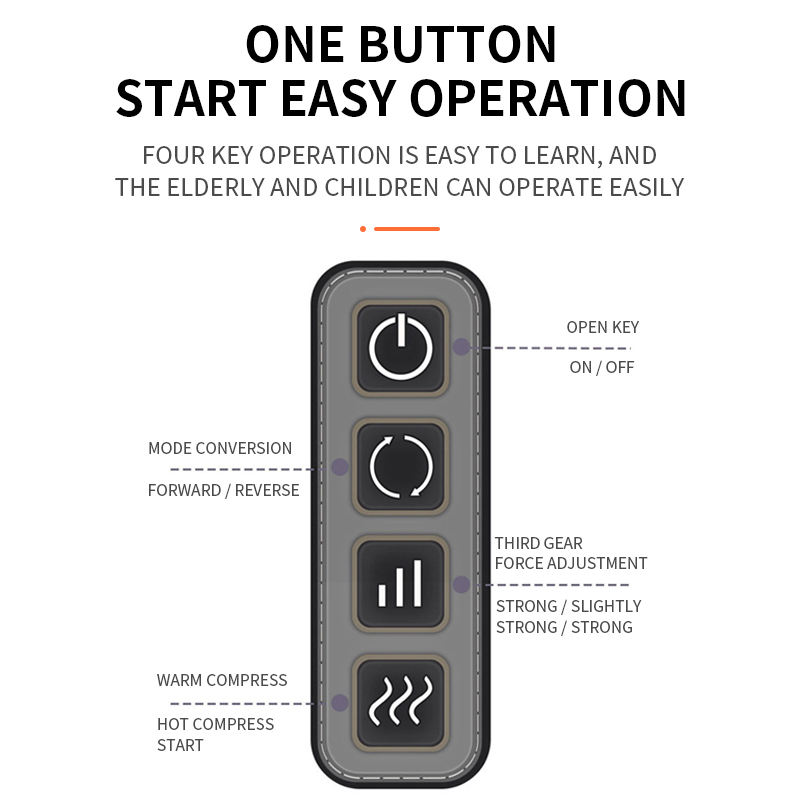 ONE BUTTON
START EASY OPERATION

FOUR KEY OPERATION IS EASY TO LEARN, AND
THE ELDERLY AND CHILDREN CAN OPERATE EASILY

OPEN KEY

ON / OFF

MODE CONVERSION

FORWARD / REVERSE

THIRD GEAR
FORCE ADJUSTMENT

STRONG / SLIGHTLY
STRONG / STRONG

WARM COMPRESS

HOT COMPRESS
START